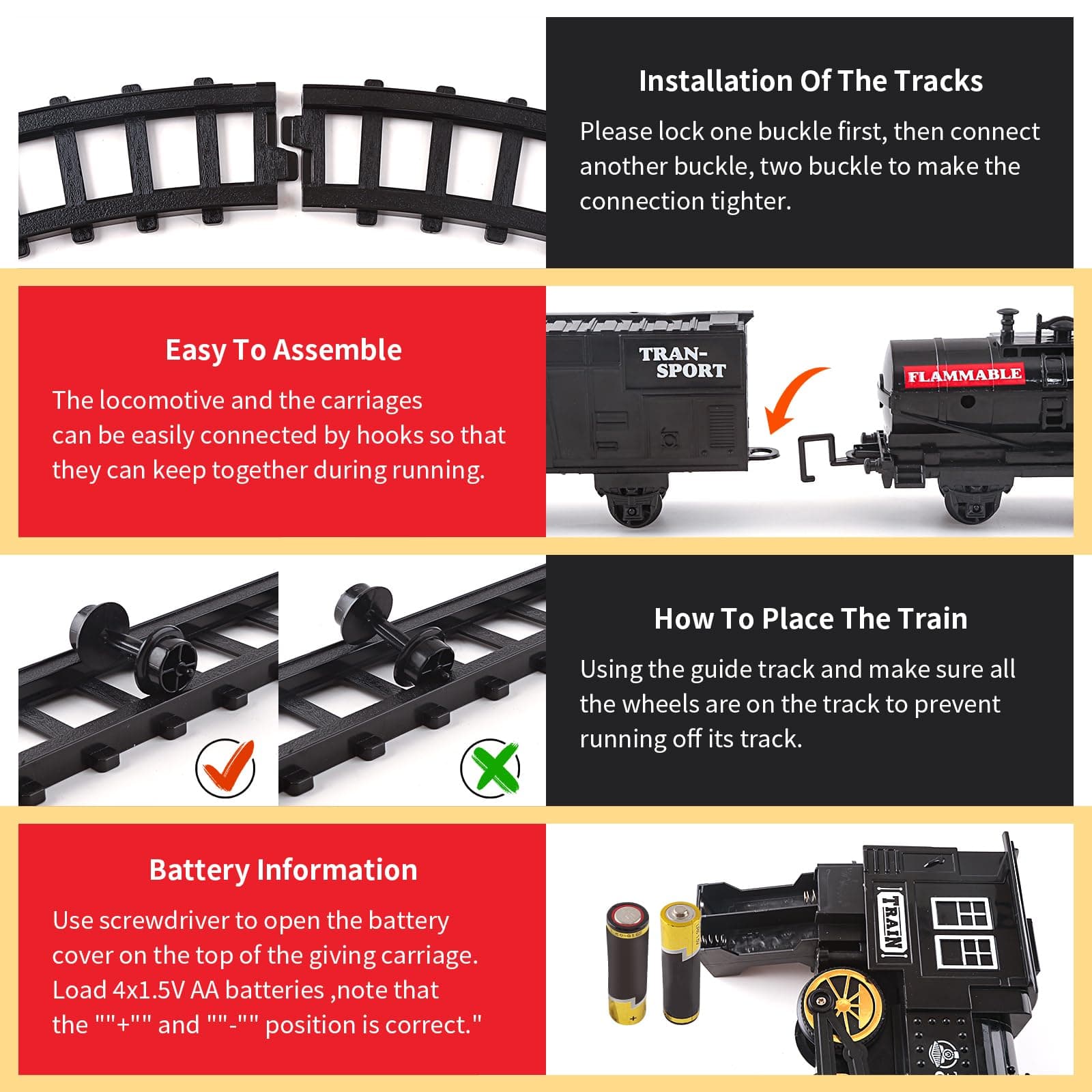 Installation Of The Tracks

Please lock one buckle first, then connect another buckle, two buckle to make the connection tighter.

Easy To Assemble

The locomotive and the carriages can be easily connected by hooks so that they can keep together during running.

TRAN-SPORT

FLAMMABLE

How To Place The Train

Using the guide track and make sure all the wheels are on the track to prevent running off its track.

Battery Information

Use screwdriver to open the battery cover on the top of the giving carriage. Load 4x1.5V AA batteries ,note that the ""+"" and ""-"" position is correct."

TRAIN