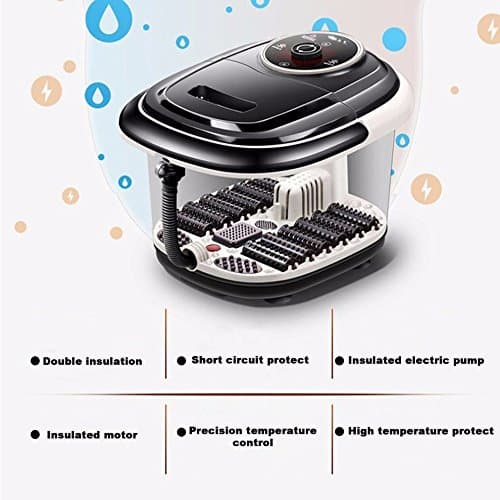 ● Double insulation

● Short circuit protect

● Insulated electric pump

● Insulated motor

● Precision temperature control

● High temperature protect